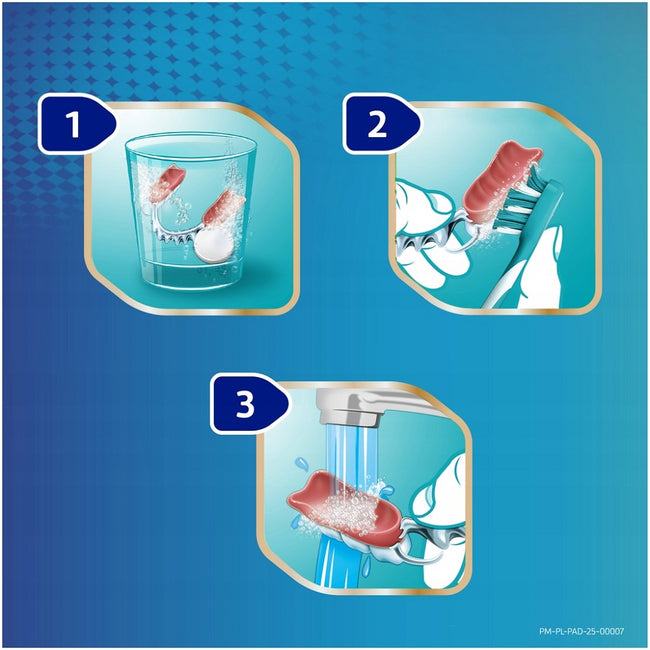 1

2

3

PM-PL-PAD-25-00007