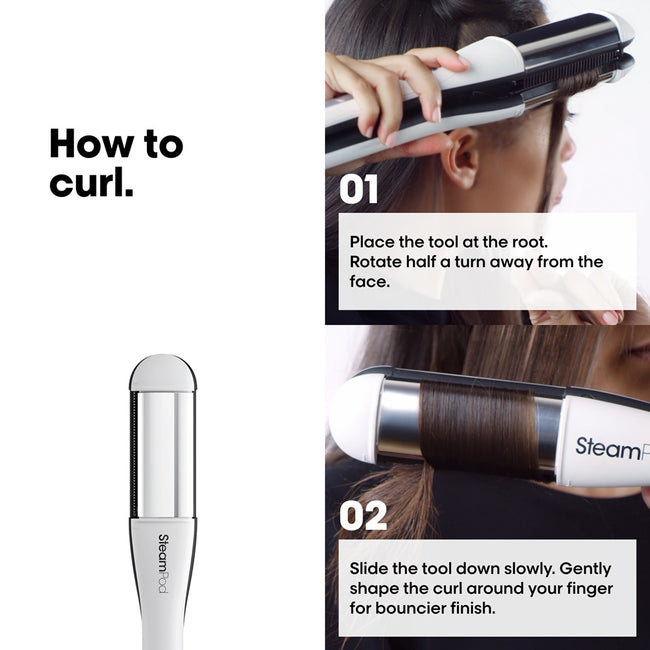 How to curl.

SteamPod

01

Place the tool at the root. Rotate half a turn away from the face.

SteamP

02

Slide the tool down slowly. Gently shape the curl around your finger for bouncier finish.