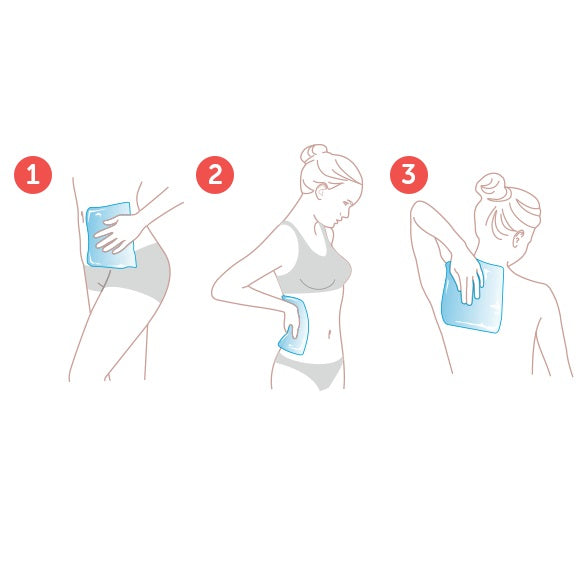 1

2

3