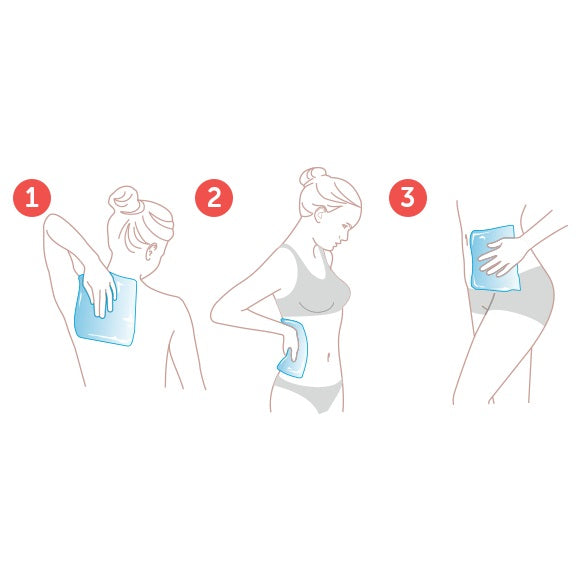 1

2

3