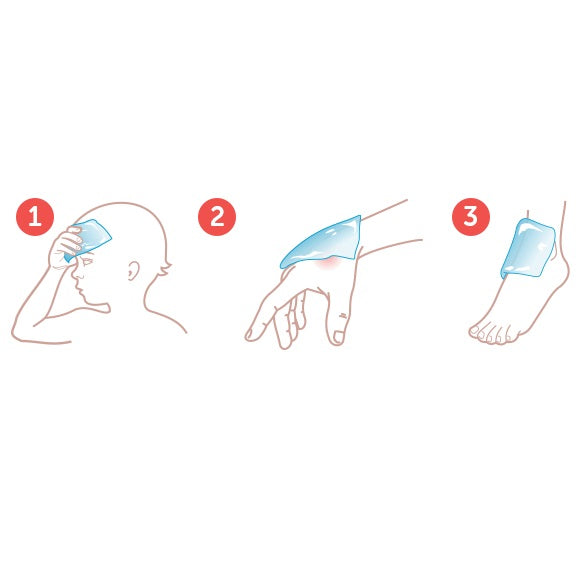 1

2

3